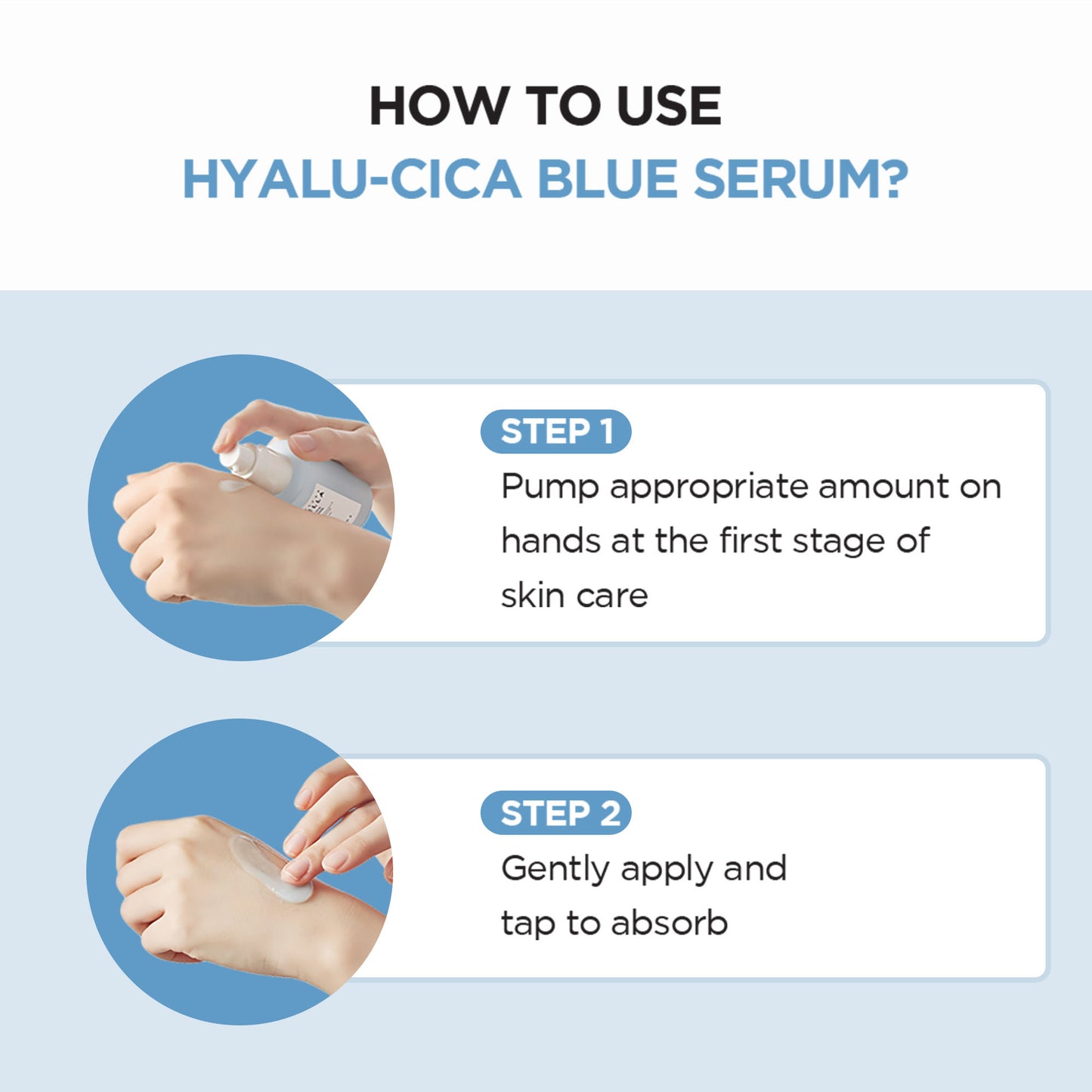 HOW TO USE
HYALU-CICA BLUE SERUM?

STEP 1
Pump appropriate amount on hands at the first stage of skin care

STEP 2
Gently apply and tap to absorb