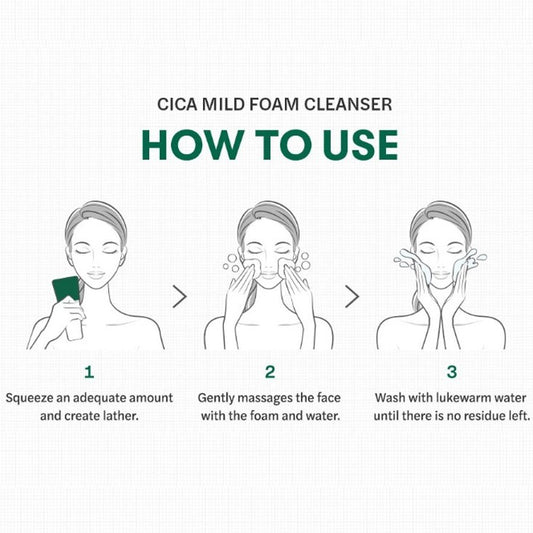 CICA MILD FOAM CLEANSER

HOW TO USE

1
Squeeze an adequate amount and create lather.

2
Gently massages the face with the foam and water.

3
Wash with lukewarm water until there is no residue left.